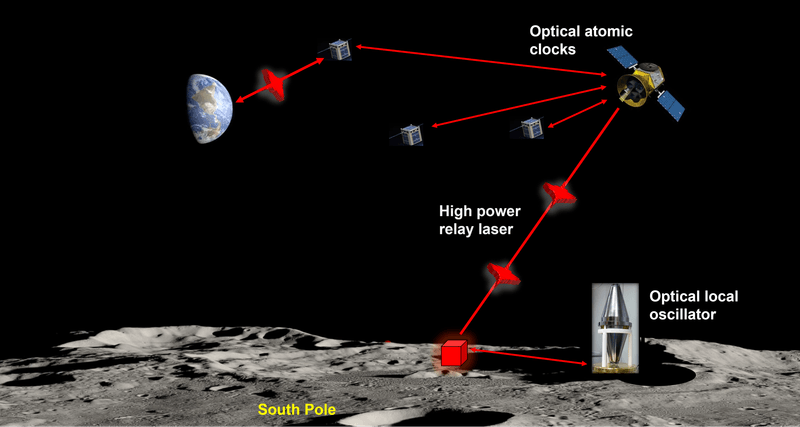 Optical atomic clocks

High power relay laser

Optical local oscillator

South Pole